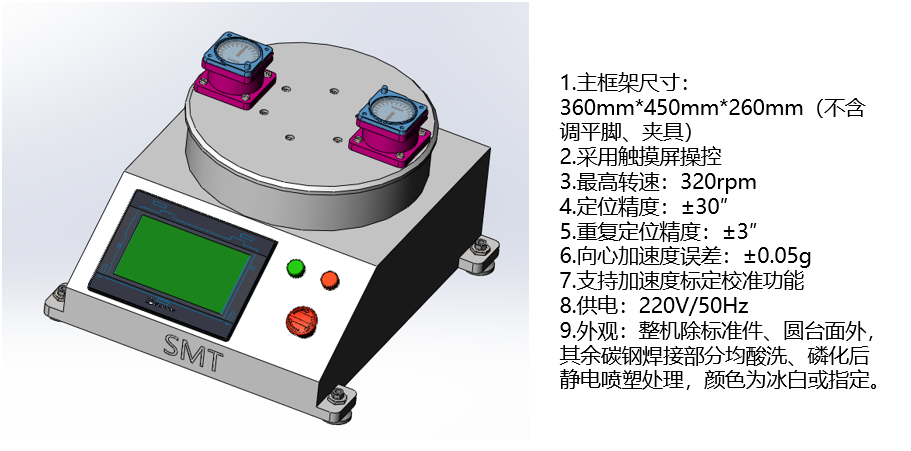 SMT

1.主框架尺寸：360mm*450mm*260mm（不含调平脚、夹具）
2.采用触摸屏操控
3.最高转速：320rpm
4.定位精度：±30″
5.重复定位精度：±3″
6.向心加速度误差：±0.05g
7.支持加速度标定校准功能
8.供电：220V/50Hz
9.外观：整机除标准件、圆台面外，其余碳钢焊接部分均酸洗、磷化后静电喷塑处理，颜色为冰白或指定。